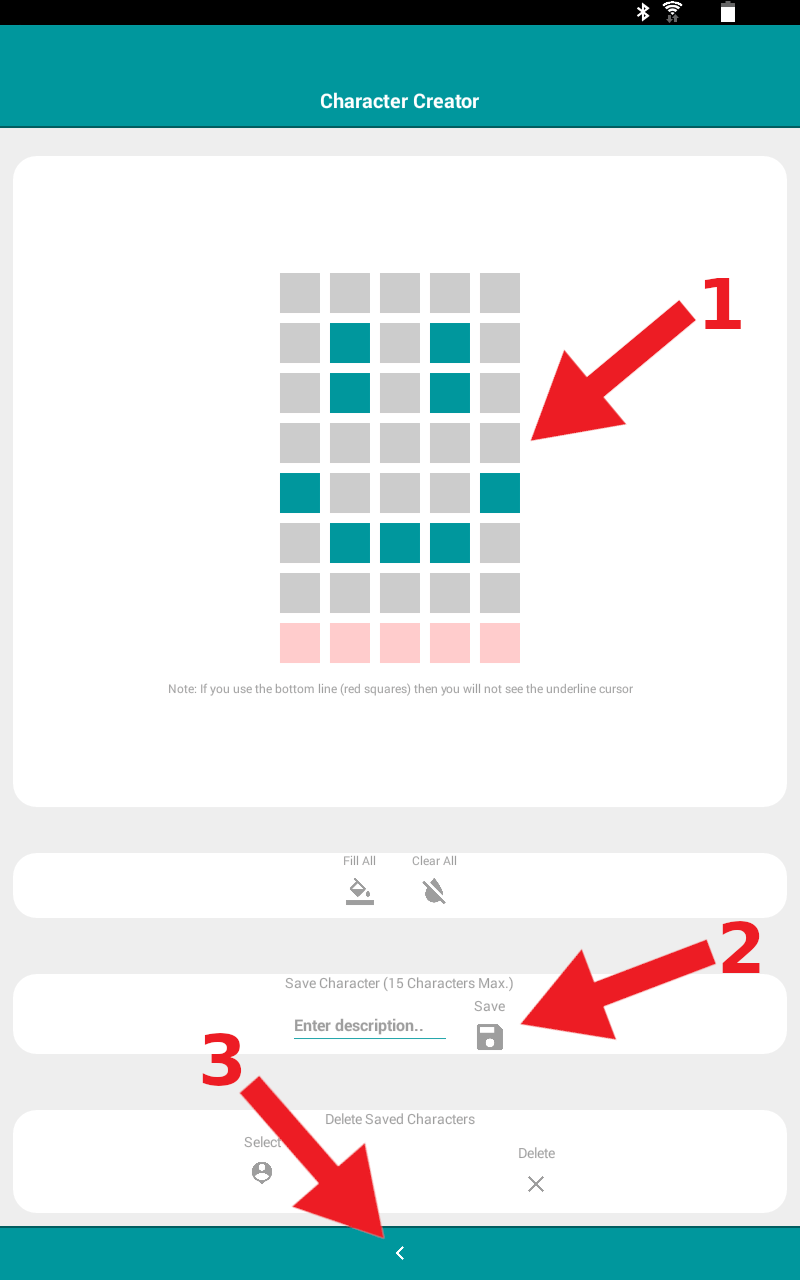 Character Creator

1

Note: If you use the bottom line (red squares) then you will not see the underline cursor

Fill All
Clear All

2

Save Character (15 Characters Max.)
Enter description..
Save

3

Delete Saved Characters
Select
Delete